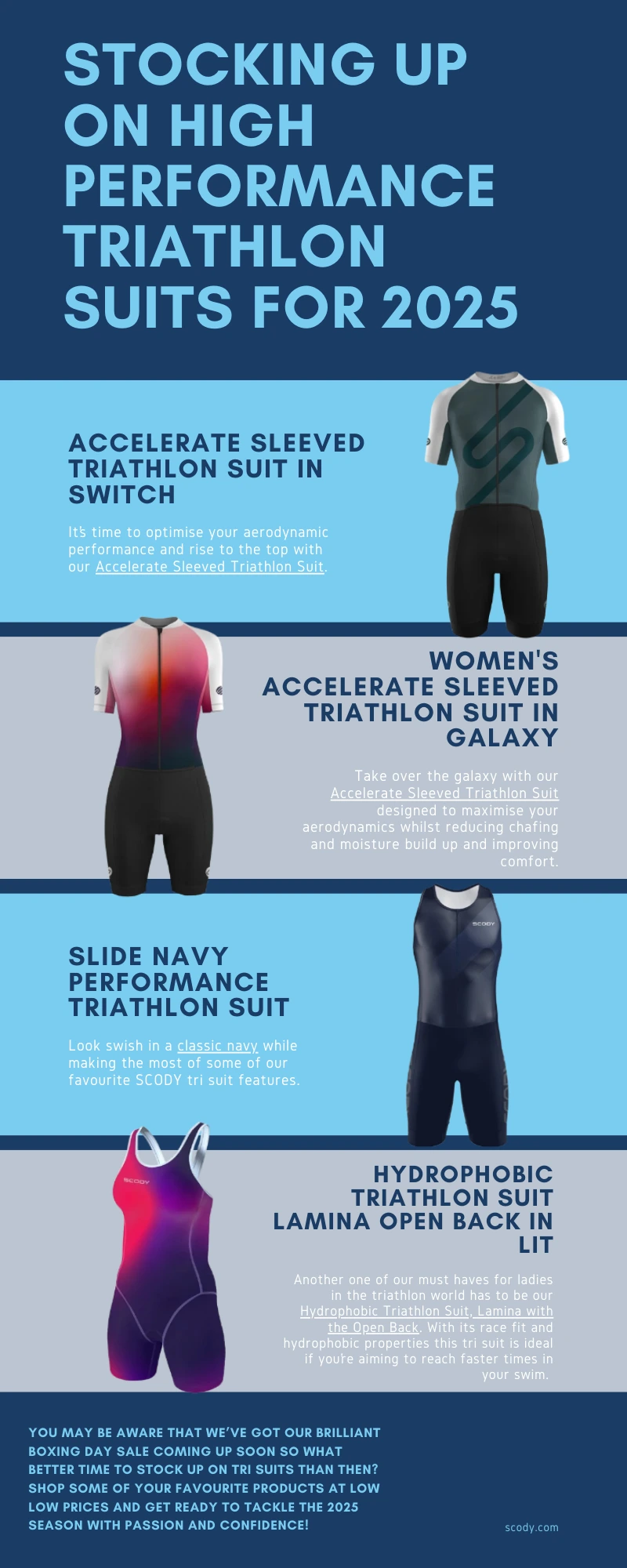 STOCKING UP ON HIGH PERFORMANCE TRIATHLON SUITS FOR 2025

ACCELERATE SLEEVED TRIATHLON SUIT IN SWITCH

It's time to optimise your aerodynamic performance and rise to the top with our Accelerate Sleeved Triathlon Suit.

WOMEN'S ACCELERATE SLEEVED TRIATHLON SUIT IN GALAXY

Take over the galaxy with our Accelerate Sleeved Triathlon Suit designed to maximise your aerodynamics whilst reducing chafing and moisture build up and improving comfort.

SCODY

SLIDE NAVY PERFORMANCE TRIATHLON SUIT

Look swish in a classic navy while making the most of some of our favourite SCODY tri suit features.

SCODY

HYDROPHOBIC TRIATHLON SUIT LAMINA OPEN BACK IN LIT

Another one of our must haves for ladies in the triathlon world has to be our Hydrophobic Triathlon Suit, Lamina with the Open Back. With its race fit and hydrophobic properties this tri suit is ideal if you're aiming to reach faster times in your swim.

YOU MAY BE AWARE THAT WE'VE GOT OUR BRILLIANT BOXING DAY SALE COMING UP SOON SO WHAT BETTER TIME TO STOCK UP ON TRI SUITS THAN THEN? SHOP SOME OF YOUR FAVOURITE PRODUCTS AT LOW LOW PRICES AND GET READY TO TACKLE THE 2025 SEASON WITH PASSION AND CONFIDENCE!

scody.com